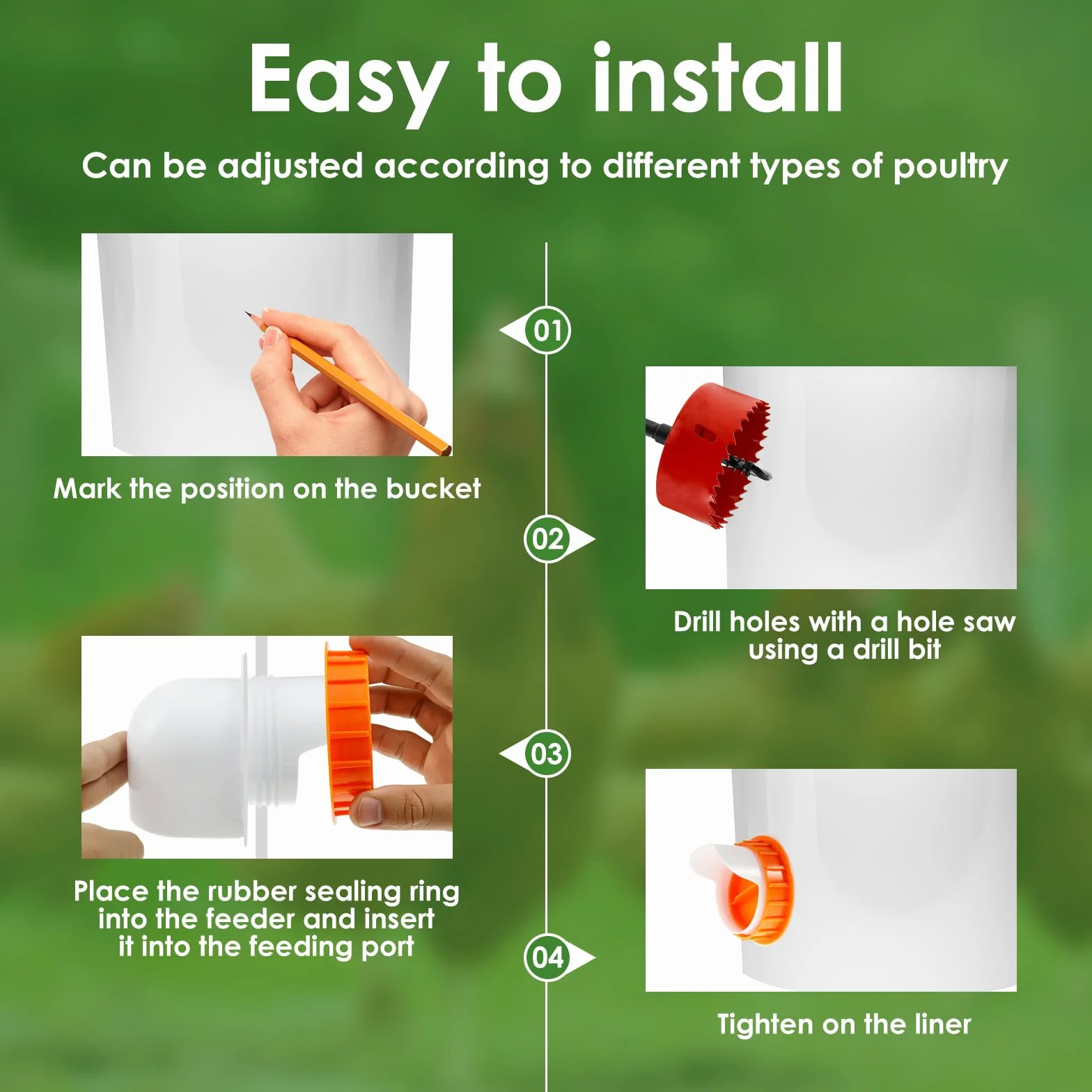 Easy to install

Can be adjusted according to different types of poultry

01

Mark the position on the bucket

02

Drill holes with a hole saw using a drill bit

03

Place the rubber sealing ring into the feeder and insert it into the feeding port

04

Tighten on the liner