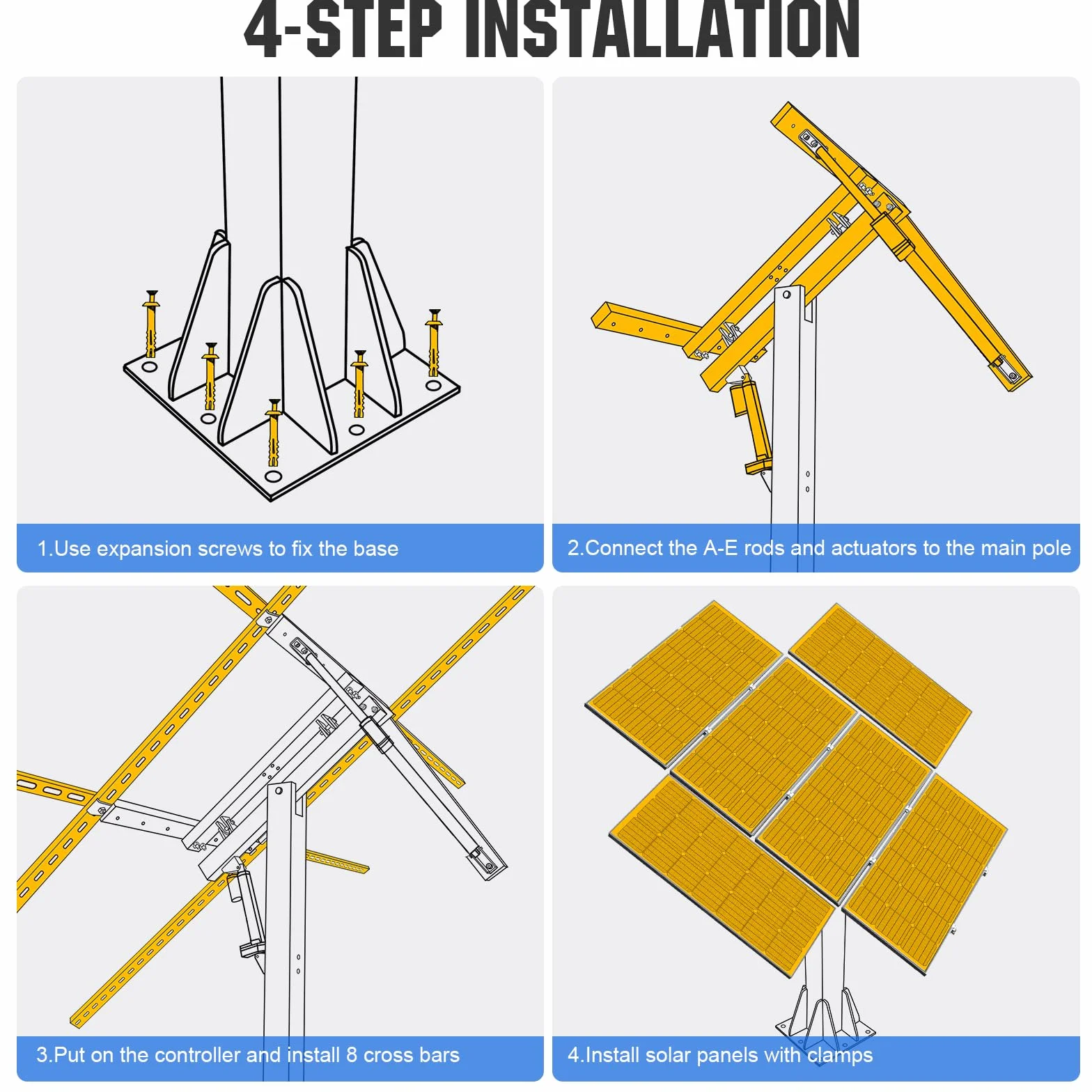 4-STEP INSTALLATION

1.Use expansion screws to fix the base

2.Connect the A-E rods and actuators to the main pole

3.Put on the controller and install 8 cross bars

4.Install solar panels with clamps