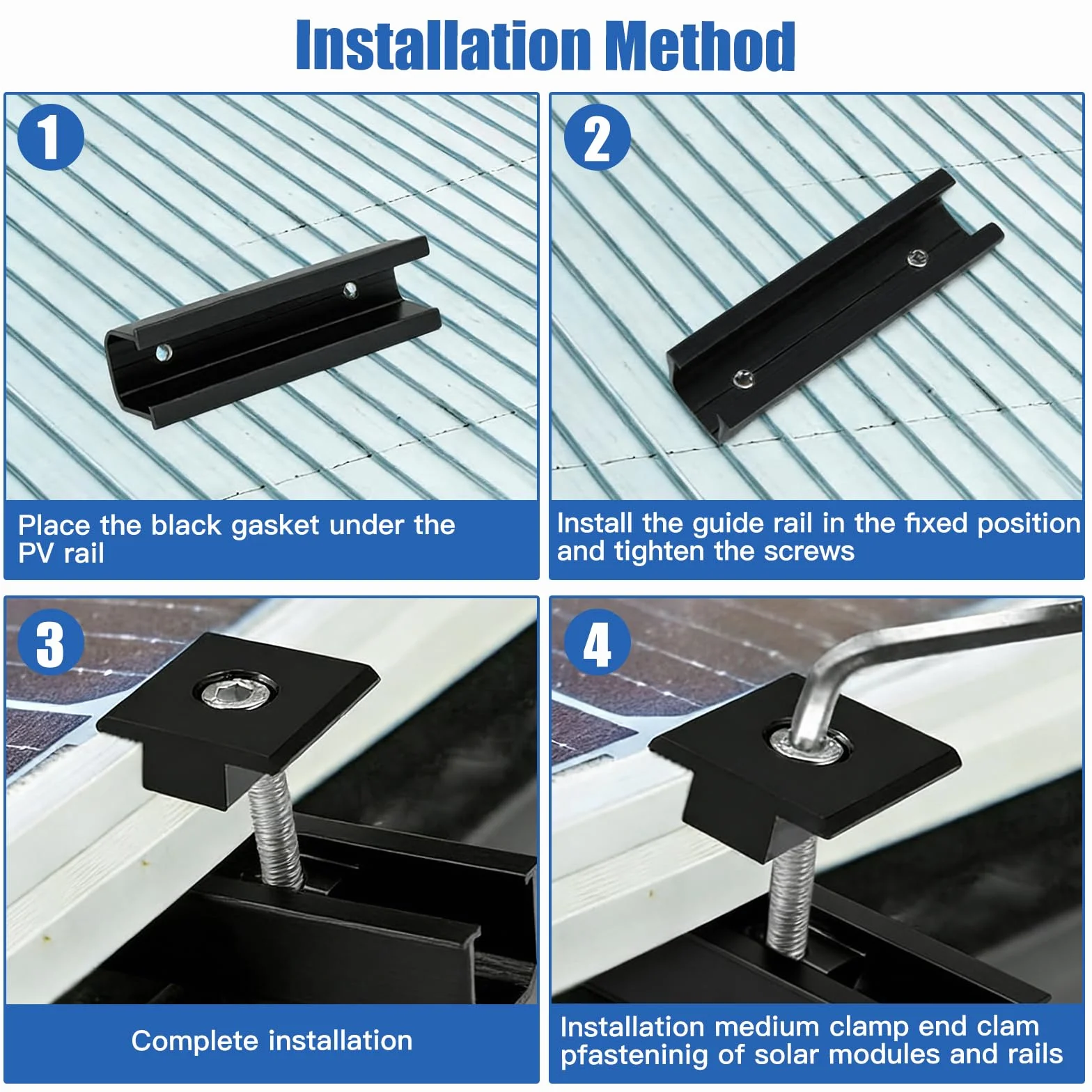 Installation Method

1

Place the black gasket under the PV rail

2

Install the guide rail in the fixed position and tighten the screws

3

Complete installation

4

Installation medium clamp end clam pfasteninig of solar modules and rails