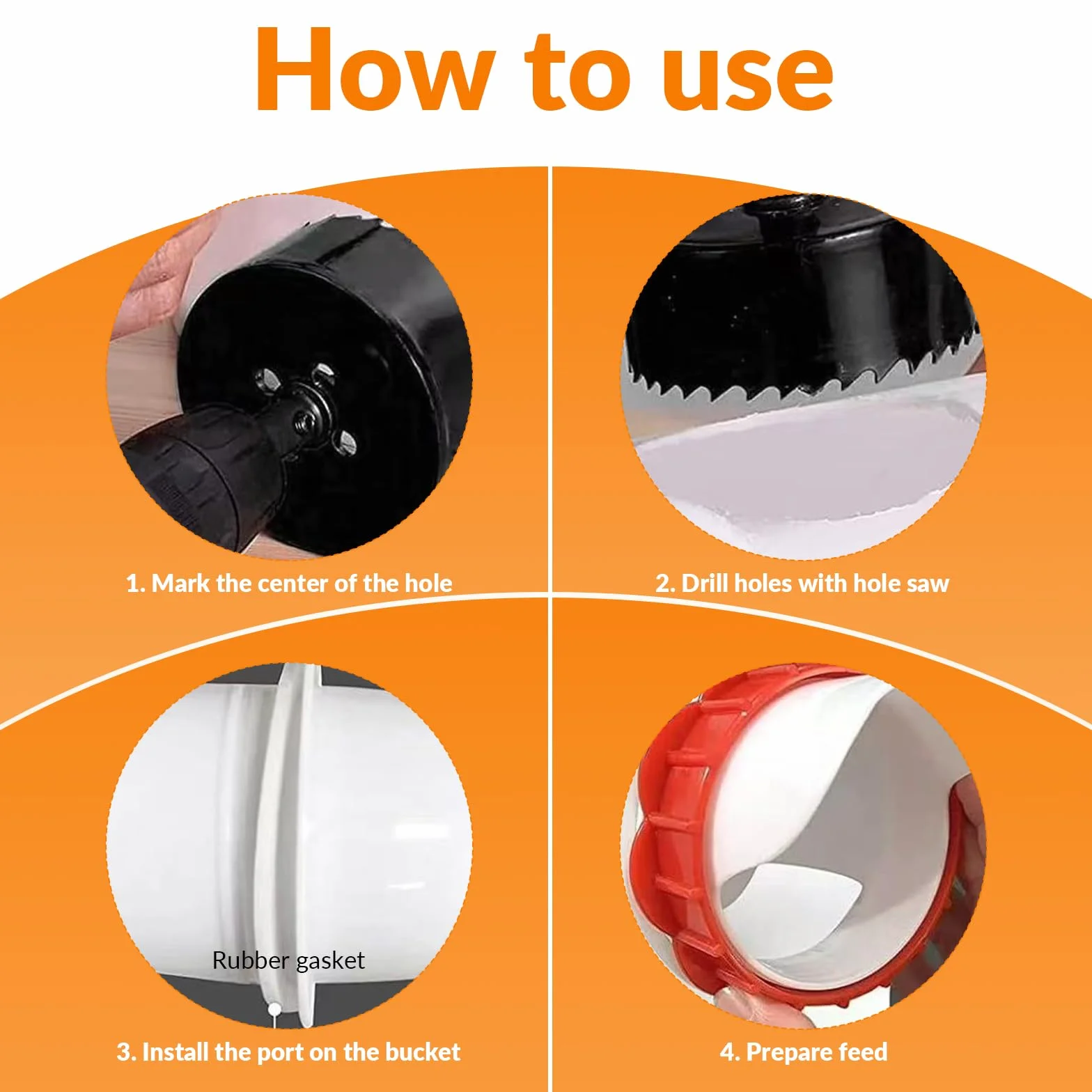 How to use

1. Mark the center of the hole

2. Drill holes with hole saw

Rubber gasket

3. Install the port on the bucket

4. Prepare feed